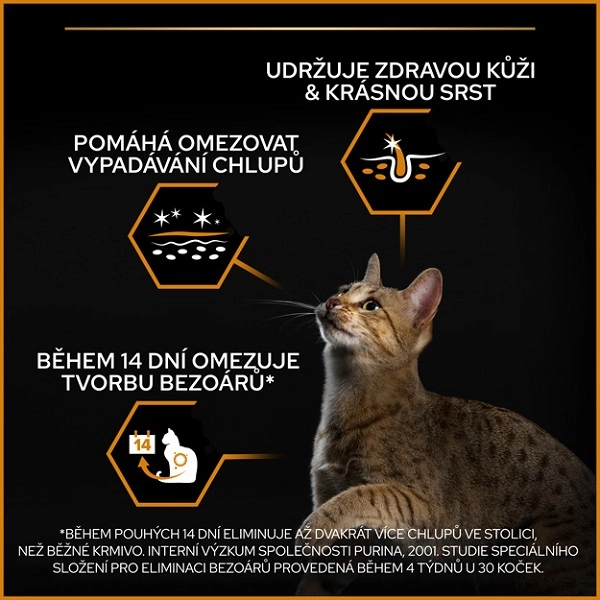 UDRŽUJE ZDRAVOU KŮŽI & KRÁSNOU SRST

POMÁHÁ OMEZOVAT VYPADÁVÁNÍ CHLUPŮ

BĚHEM 14 DNÍ OMEZUJE TVORBU BEZOÁRŮ*

14

*BĚHEM POUHÝCH 14 DNÍ ELIMINUJE AŽ DVAKRÁT VÍCE CHLUPŮ VE STOLICI, NEŽ BĚŽNÉ KRMIVO. INTERNÍ VÝZKUM SPOLEČNOSTI PURINA, 2001. STUDIE SPECIÁLNÍHO SLOŽENÍ PRO ELIMINACI BEZOÁRŮ PROVEDENÁ BĚHEM 4 TÝDNŮ U 30 KOČEK.