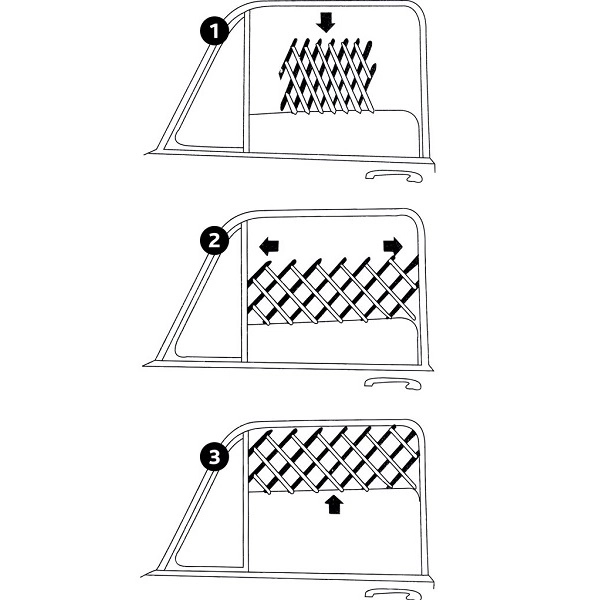 1

2

3